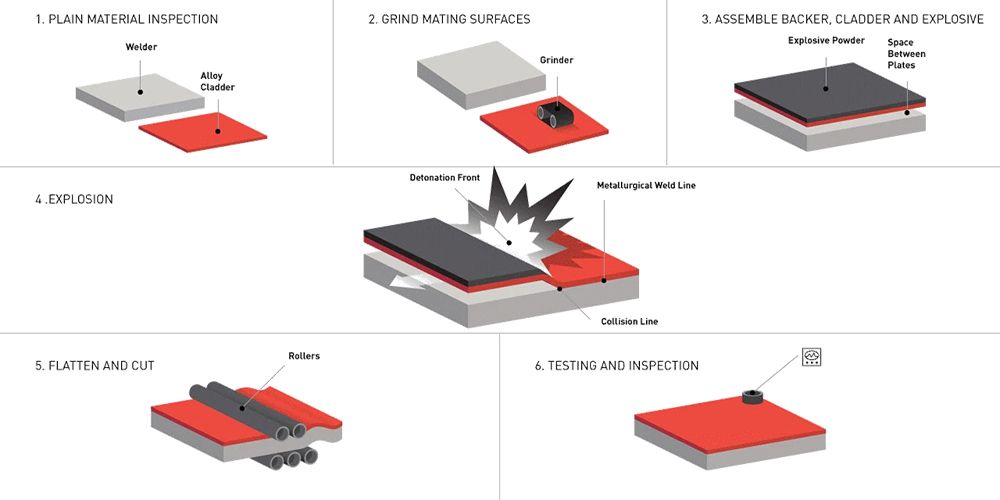 1. PLAIN MATERIAL INSPECTION

Welder

Alloy Cladder

2. GRIND MATING SURFACES

Grinder

3. ASSEMBLE BACKER, CLADDER AND EXPLOSIVE

Explosive Powder

Space Between Plates

4 .EXPLOSION

Detonation Front

Metallurgical Weld Line

Collision Line

5. FLATTEN AND CUT

Rollers

6. TESTING AND INSPECTION